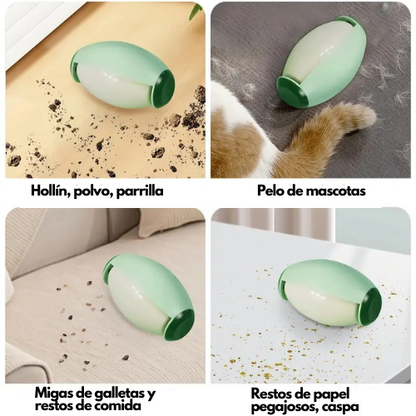 Hollín, polvo, parrilla

Pelo de mascotas

Migas de galletas y restos de comida

Restos de papel pegajosos, caspa