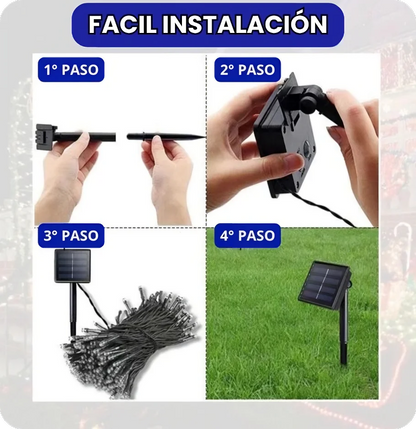 FACIL INSTALACIÓN

1° PASO

2° PASO

3° PASO

4° PASO